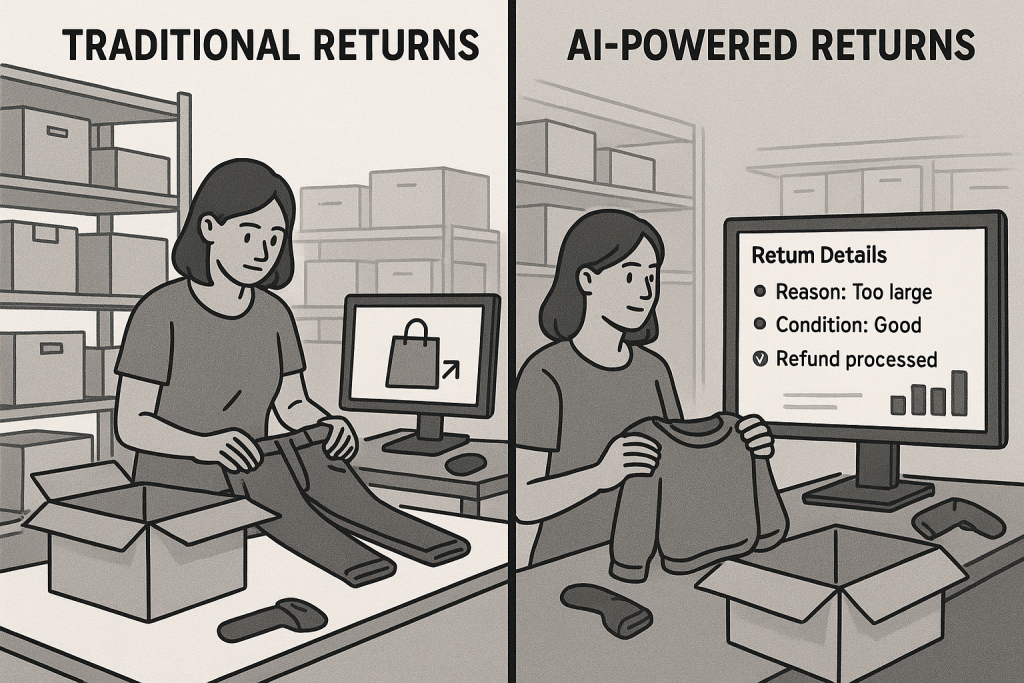 TRADITIONAL RETURNS

AI-POWERED RETURNS

Retum Details

Reason: Too large

Condition: Good

Refund processed